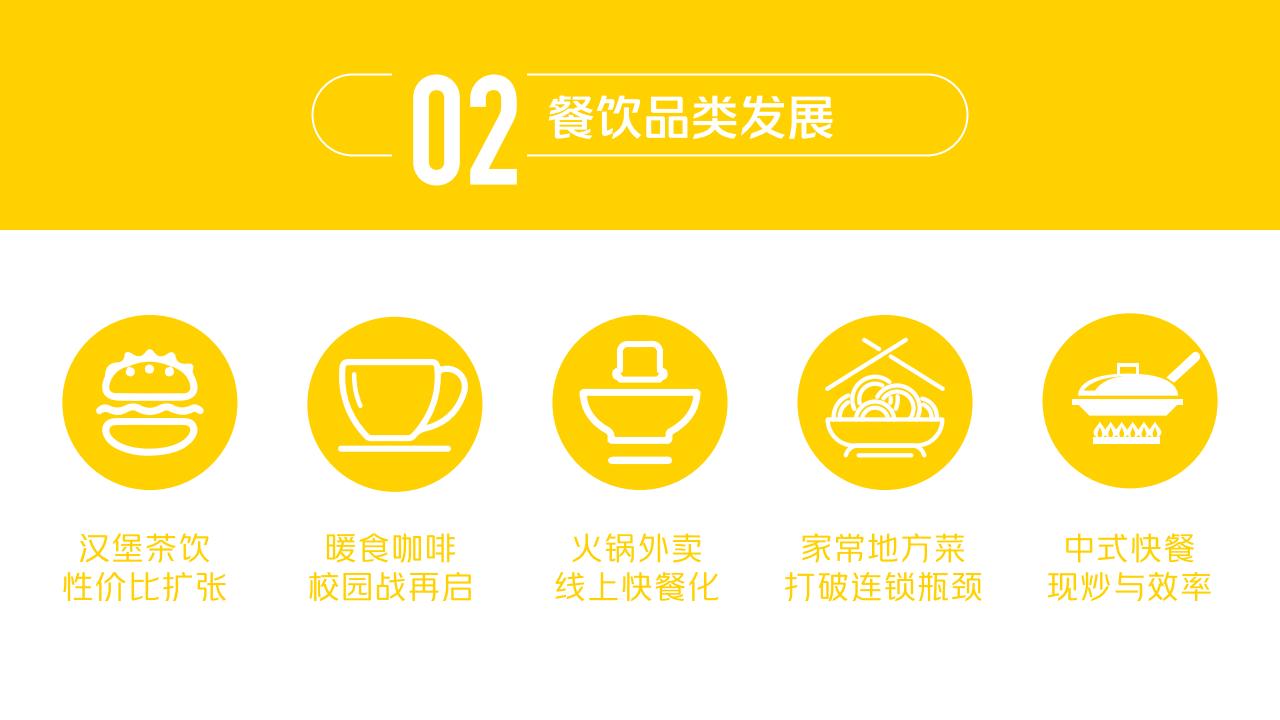 02 餐饮品类发展

汉堡茶饮
性价比扩张

暖食咖啡
校园战再启

火锅外卖
线上快餐化

家常地方菜
打破连锁瓶颈

中式快餐
现炒与效率