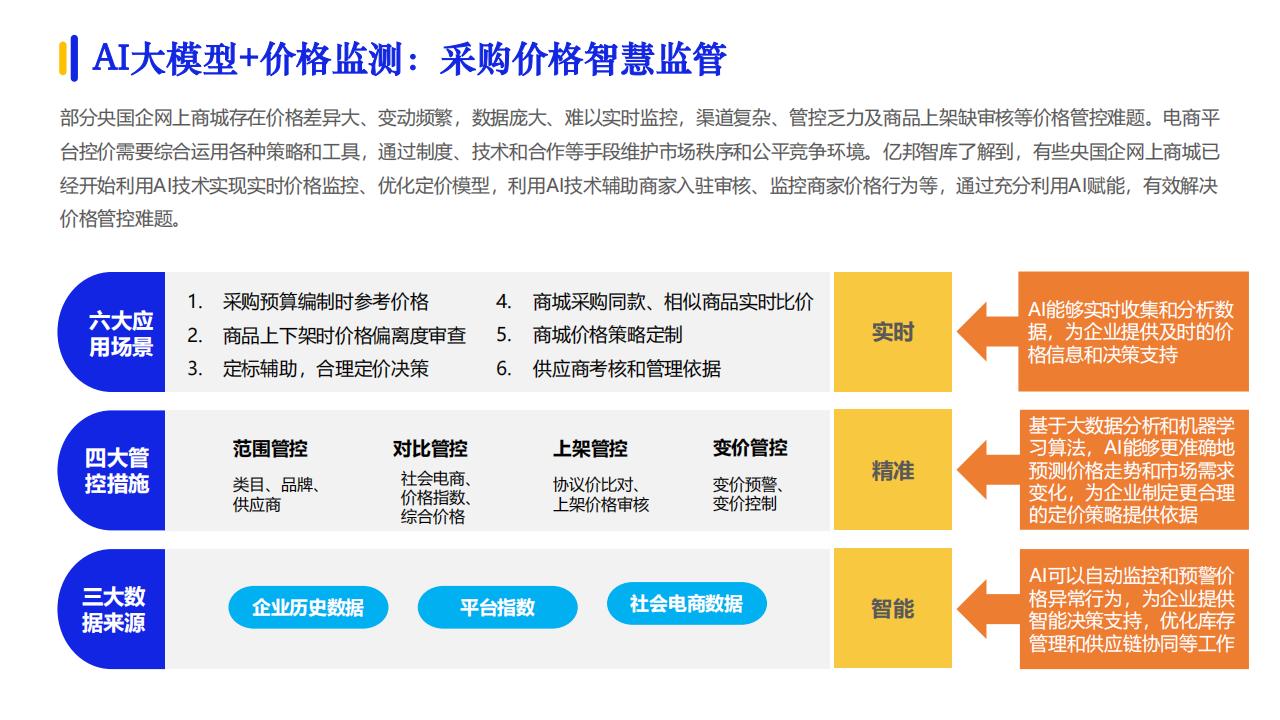 AI大模型+价格监测：采购价格智慧监管

部分央国企网上商城存在价格差异大、变动频繁，数据庞大、难以实时监控，渠道复杂、管控乏力及商品上架缺审核等价格管控难题。电商平台控价需要综合运用各种策略和工具，通过制度、技术和合作等手段维护市场秩序和公平竞争环境。亿邦智库了解到，有些央国企网上商城已经开始利用AI技术实现实时价格监控、优化定价模型，利用AI技术辅助商家入驻审核、监控商家价格行为等，通过充分利用AI赋能，有效解决价格管控难题。

六大应用场景

1. 采购预算编制时参考价格
2. 商品上下架时价格偏离度审查
3. 定标辅助，合理定价决策
4. 商城采购同款、相似商品实时比价
5. 商城价格策略定制
6. 供应商考核和管理依据

实时

AI能够实时收集和分析数据，为企业提供及时的价格信息和决策支持

四大管控措施

范围管控
类目、品牌、供应商

对比管控
社会电商、价格指数、综合价格

上架管控
协议价比对、上架价格审核

变价管控
变价预警、变价控制

精准

基于大数据分析和机器学习算法，AI能够更准确地预测价格走势和市场需求变化，为企业制定更合理的定价策略提供依据

三大数据来源

企业历史数据

平台指数

社会电商数据

智能

AI可以自动监控和预警价格异常行为，为企业提供智能决策支持，优化库存管理和供应链协同等工作